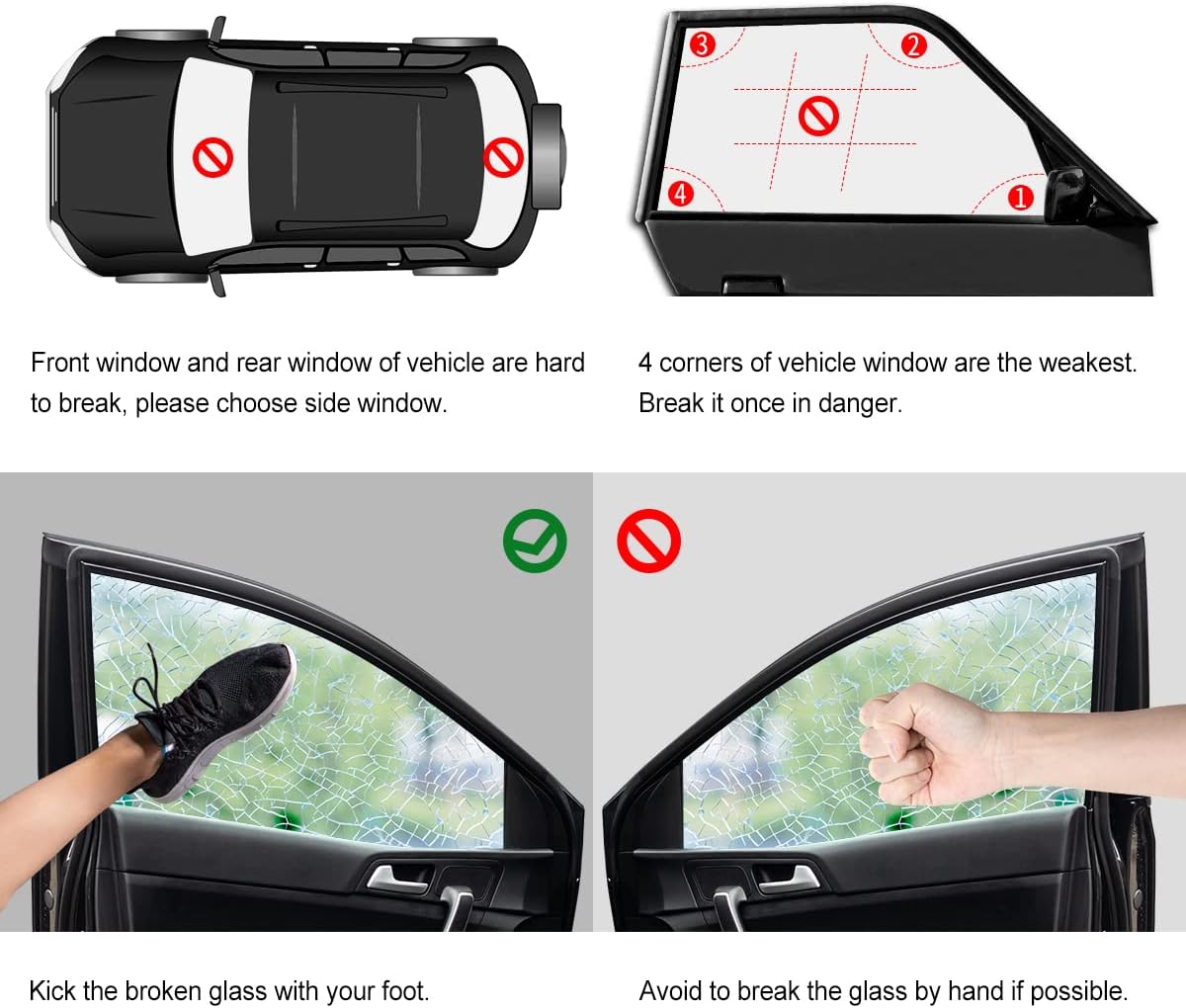 3
2
4
1

Front window and rear window of vehicle are hard to break, please choose side window.

4 corners of vehicle window are the weakest. Break it once in danger.

Kick the broken glass with your foot.

Avoid to break the glass by hand if possible.